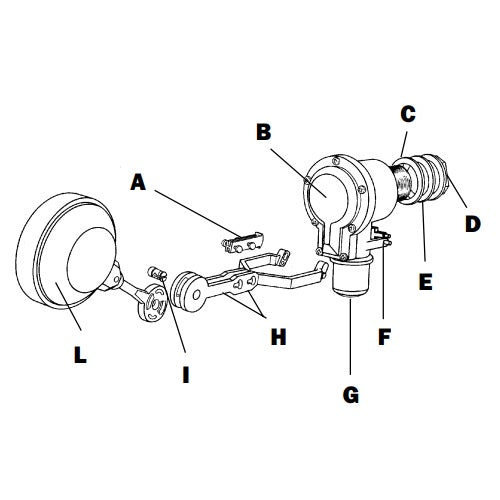 C
B
A
D
E
L
I
H
F
G