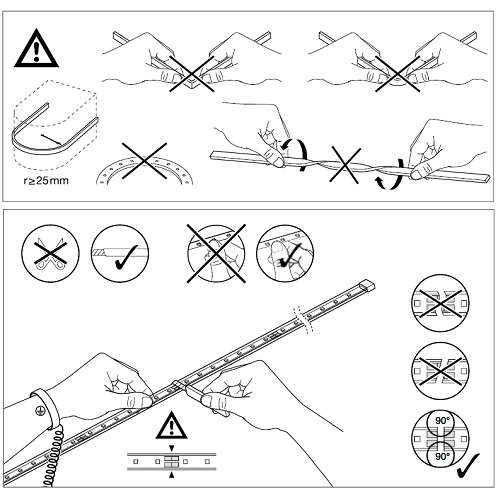 r≥25mm

90°

90°