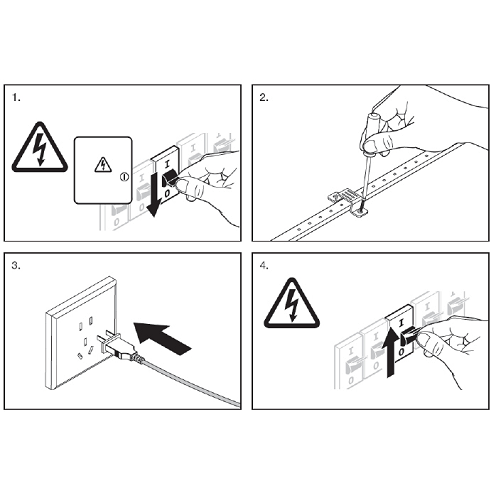 1.

I
0

2.

3.

4.

I
0